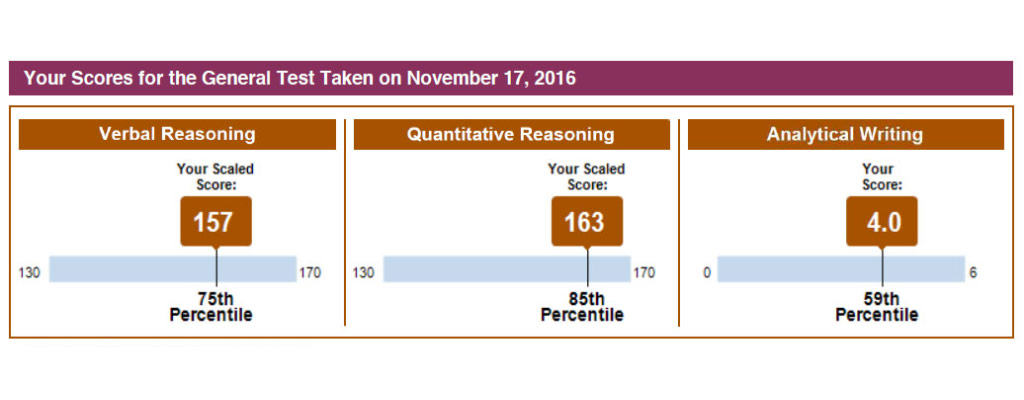 Your Scores for the General Test Taken on November 17, 2016

Verbal Reasoning

Your Scaled Score:

157

130

170

75th Percentile

Quantitative Reasoning

Your Scaled Score:

163

130

170

85th Percentile

Analytical Writing

Your Score:

4.0

0

6

59th Percentile